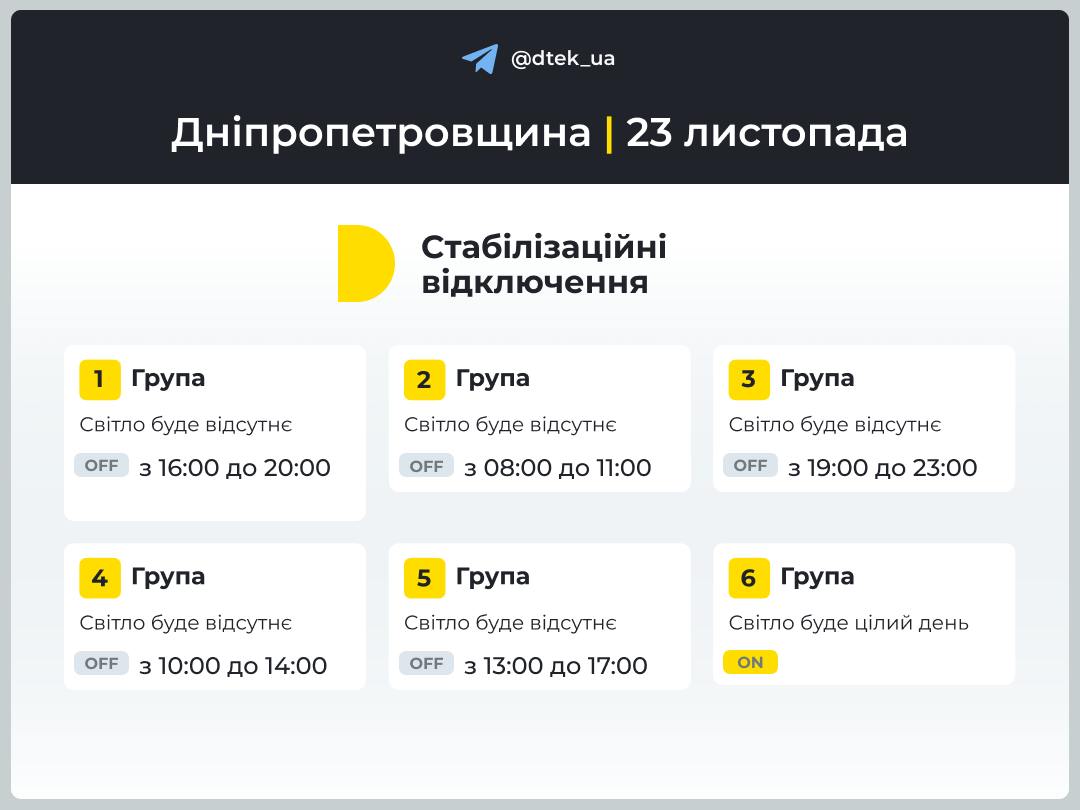 @dtek_ua

Дніпропетровщина | 23 листопада

Стабілізаційні відключення

1 Група
Світло буде відсутнє
OFF з 16:00 до 20:00

2 Група
Світло буде відсутнє
OFF з 08:00 до 11:00

3 Група
Світло буде відсутнє
OFF з 19:00 до 23:00

4 Група
Світло буде відсутнє
OFF з 10:00 до 14:00

5 Група
Світло буде відсутнє
OFF з 13:00 до 17:00

6 Група
Світло буде цілий день
ON